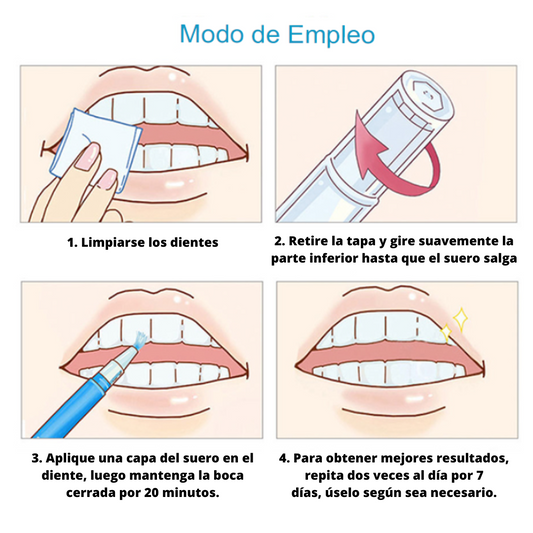 Modo de Empleo

1. Limpiarse los dientes

2. Retire la tapa y gire suavemente la parte inferior hasta que el suero salga

3. Aplique una capa del suero en el diente, luego mantenga la boca cerrada por 20 minutos.

4. Para obtener mejores resultados, repita dos veces al día por 7 días, úselo según sea necesario.