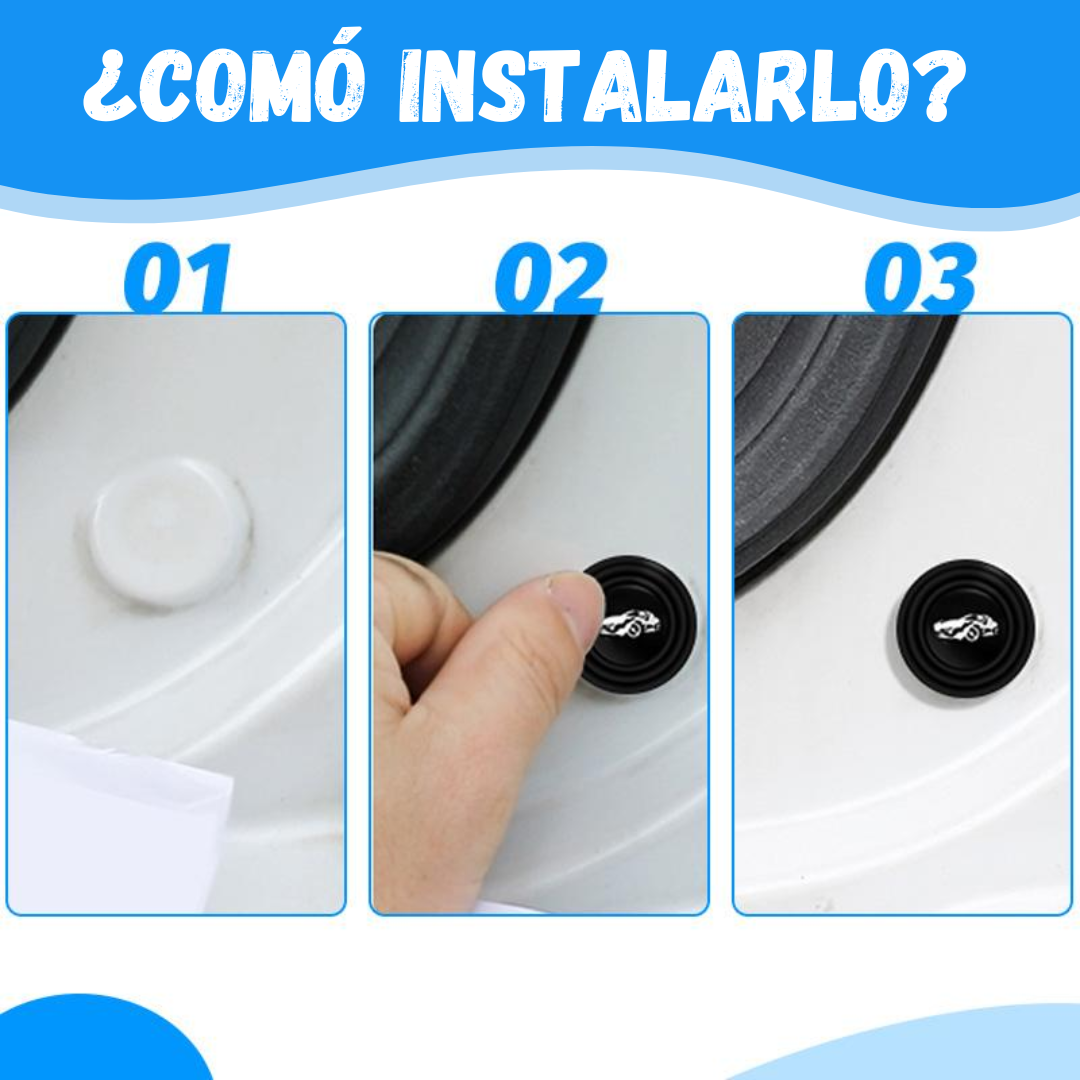 ¿COMÓ INSTALARLO?

01

02

03