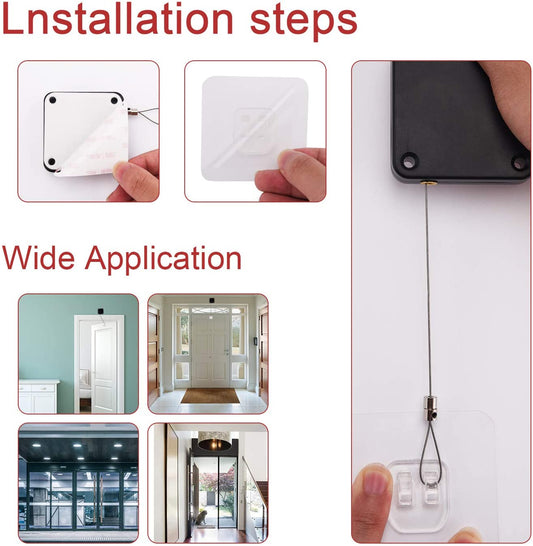 Lnstallation steps

Wide Application